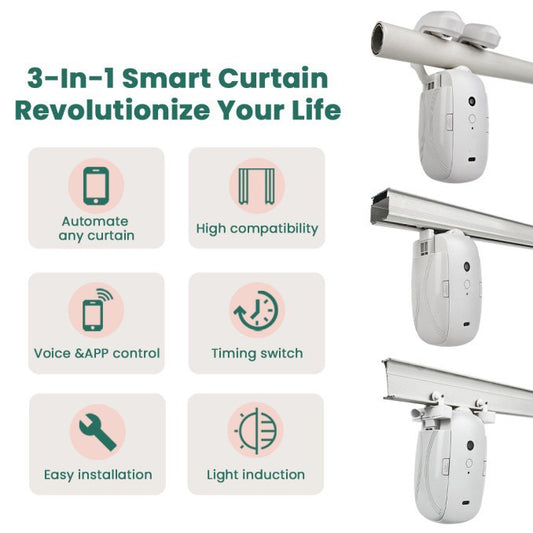 3-In-1 Smart Curtain
Revolutionize Your Life

Automate any curtain

High compatibility

Voice &APP control

Timing switch

Easy installation

Light induction